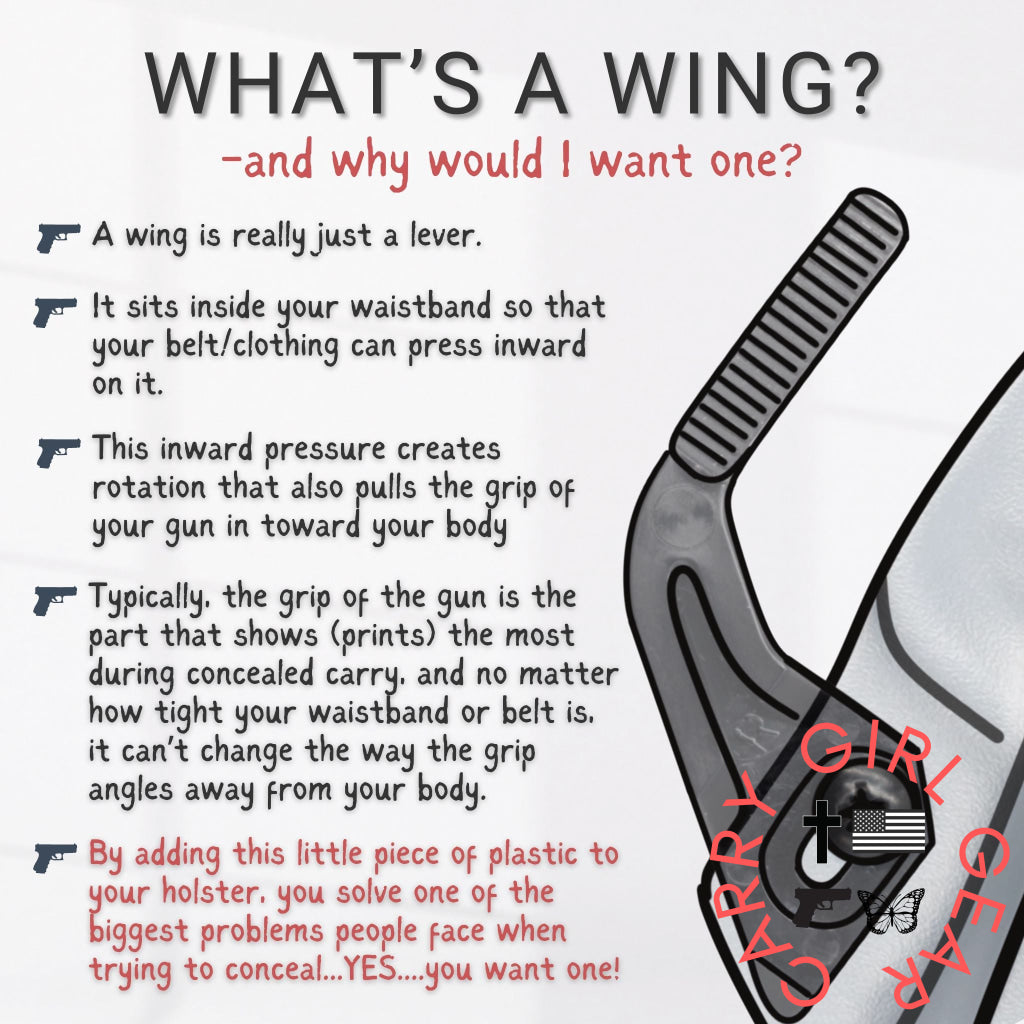 WHAT'S A WING?
-and why would I want one?

A wing is really just a lever.

It sits inside your waistband so that your belt/clothing can press inward on it.

This inward pressure creates rotation that also pulls the grip of your gun in toward your body

Typically, the grip of the gun is the part that shows (prints) the most during concealed carry, and no matter how tight your waistband or belt is, it can't change the way the grip angles away from your body.

By adding this little piece of plastic to your holster, you solve one of the biggest problems people face when trying to conceal...YES....you want one!

CARRY GIRL GEAR